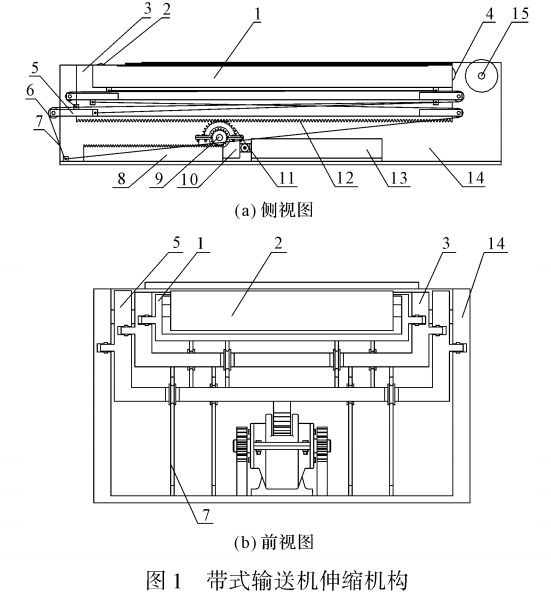 3 2 1 4 15

5

6

7

8 9 10 11 12 13 14

(a) 侧视图

5 1 2 3 14

7

(b) 前视图

图 1 带式输送机伸缩机构